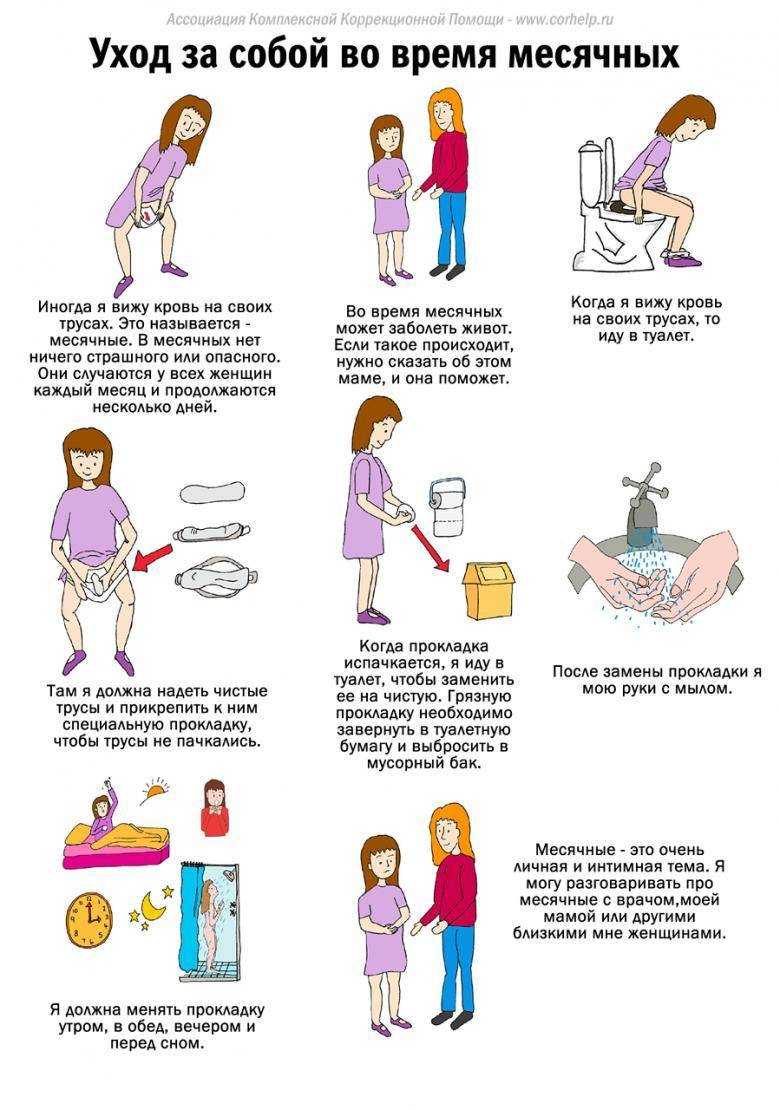 Ассоциация Комплексной Коррекционной Помощи - www.corhelp.ru

Уход за собой во время месячных

Иногда я вижу кровь на своих трусах. Это называется - месячные. В месячных нет ничего страшного или опасного. Они случаются у всех женщин каждый месяц и продолжаются несколько дней.

Во время месячных может заболеть живот. Если такое происходит, нужно сказать об этом маме, и она поможет.

Когда я вижу кровь на своих трусах, то иду в туалет.

Там я должна надеть чистые трусы и прикрепить к ним специальную прокладку, чтобы трусы не пачкались.

Когда прокладка испачкается, я иду в туалет, чтобы заменить ее на чистую. Грязную прокладку необходимо завернуть в туалетную бумагу и выбросить в мусорный бак.

После замены прокладки я мою руки с мылом.

Я должна менять прокладку утром, в обед, вечером и перед сном.

Месячные - это очень личная и интимная тема. Я могу разговаривать про месячные с врачом,моей мамой или другими близкими мне женщинами.