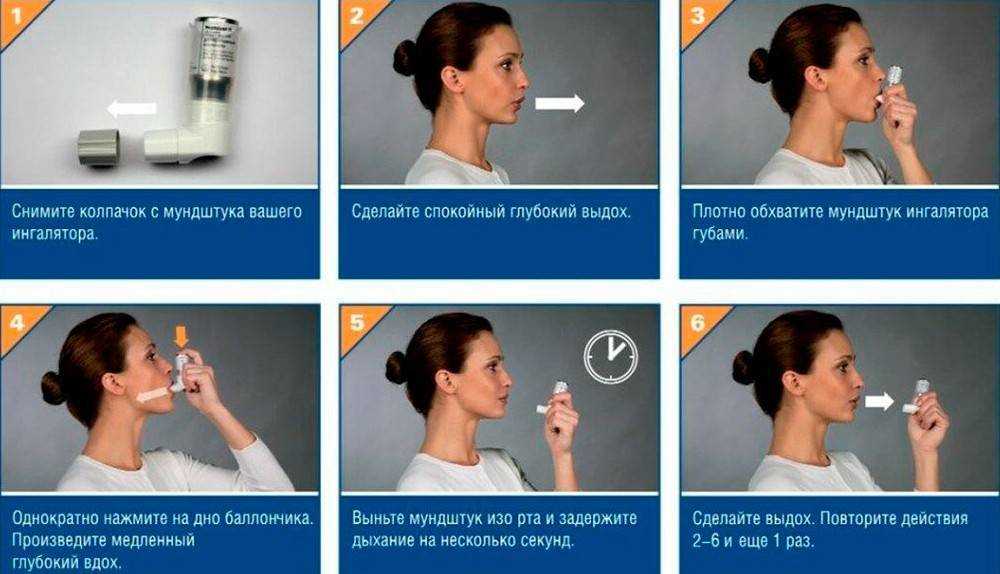 1

Снимите колпачок с мундштука вашего ингалятора.

2

Сделайте спокойный глубокий выдох.

3

Плотно обхватите мундштук ингалятора губами.

4

Однократно нажмите на дно баллончика. Произведите медленный глубокий вдох.

5

Выньте мундштук изо рта и задержите дыхание на несколько секунд.

6

Сделайте выдох. Повторите действия 2–6 и еще 1 раз.