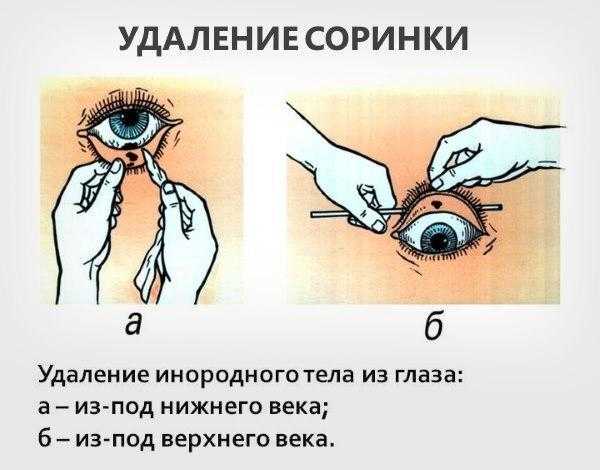 УДАЛЕНИЕ СОРИНКИ

а

б

Удаление инородного тела из глаза:
а – из-под нижнего века;
б – из-под верхнего века.